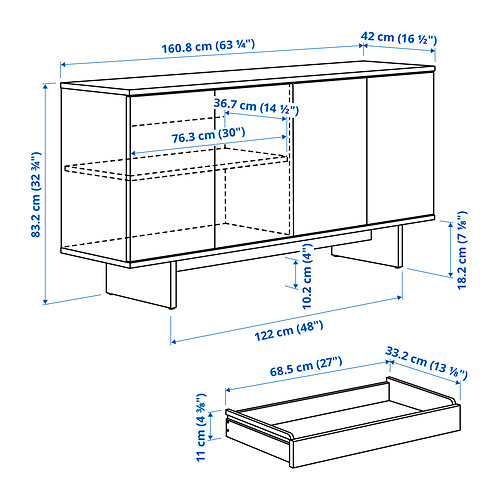 160.8 cm (63 ¼")

42 cm (16 ½")

36.7 cm (14 ½")

76.3 cm (30")

83.2 cm (32 ¾")

18.2 cm (7 ⅛")

10.2 cm (4")

122 cm (48")

68.5 cm (27")

33.2 cm (13 ⅛")

11 cm (4 ⅜")