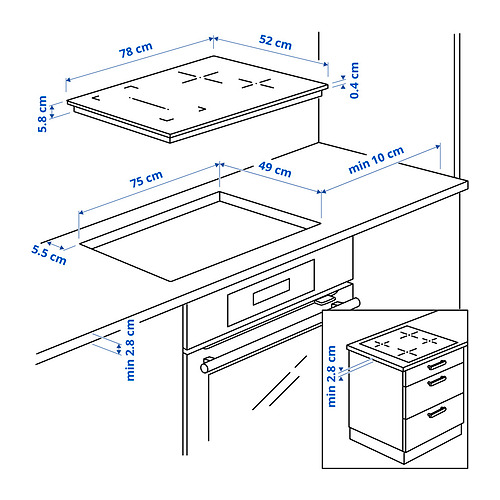 78 cm
52 cm
0.4 cm
5.8 cm
75 cm
49 cm
min 10 cm
5.5 cm
min 2.8 cm
min 2.8 cm