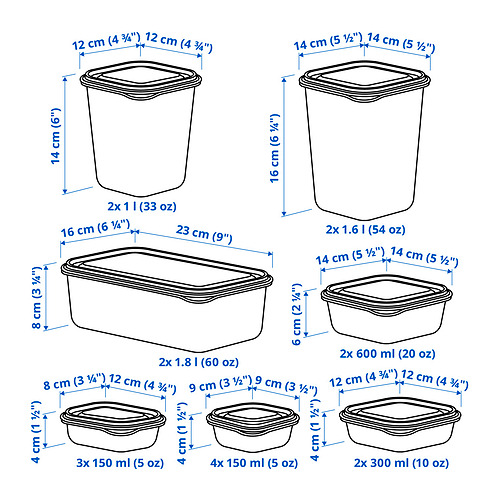 12 cm (4 ¾") 12 cm (4 ¾")
14 cm (6")
2x 1 l (33 oz)

14 cm (5 ½") 14 cm (5 ½")
16 cm (6 ¼")
2x 1.6 l (54 oz)

16 cm (6 ¼") 23 cm (9")
8 cm (3 ¼")
2x 1.8 l (60 oz)

14 cm (5 ½") 14 cm (5 ½")
6 cm (2 ¼")
2x 600 ml (20 oz)

8 cm (3 ¼") 12 cm (4 ¾")
4 cm (1 ½")
3x 150 ml (5 oz)

9 cm (3 ½") 9 cm (3 ½")
4 cm (1 ½")
4x 150 ml (5 oz)

12 cm (4 ¾") 12 cm (4 ¾")
4 cm (1 ½")
2x 300 ml (10 oz)