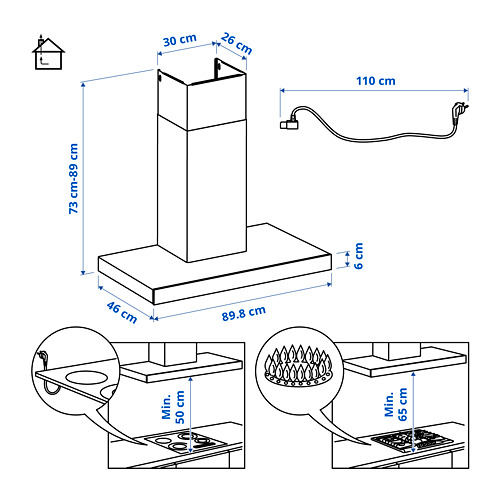 30 cm
26 cm
110 cm
73 cm-89 cm
6 cm
46 cm
89.8 cm
Min. 50 cm
Min. 65 cm