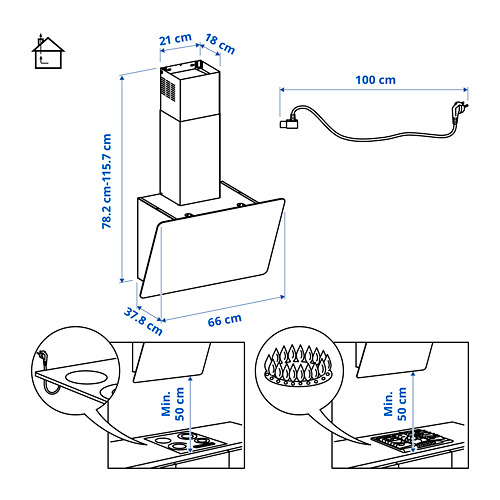 21 cm
18 cm
100 cm
78.2 cm-115.7 cm
37.8 cm
66 cm
Min. 50 cm
Min. 50 cm