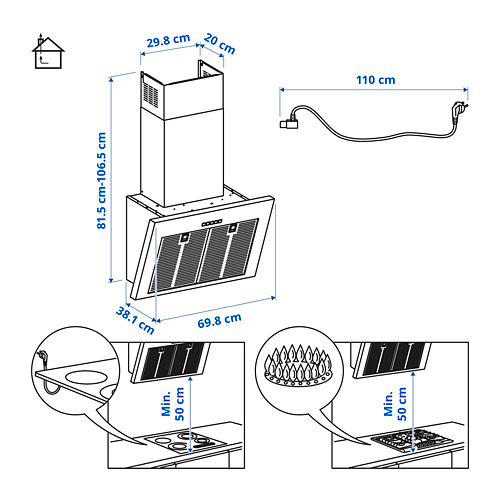 29.8 cm
20 cm
110 cm
81.5 cm-106.5 cm
38.1 cm
69.8 cm
Min. 50 cm
Min. 50 cm