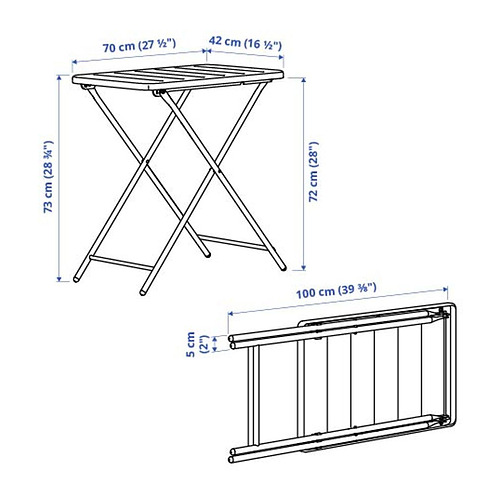 70 cm (27 ½")
42 cm (16 ½")
73 cm (28 ¾")
72 cm (28")
100 cm (39 ⅜")
5 cm
(2")