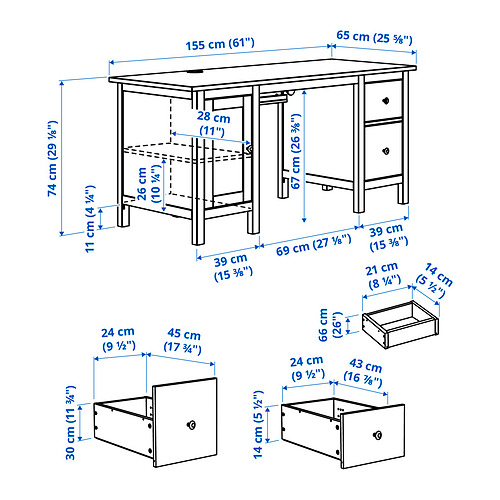 155 cm (61")
65 cm (25 ⅝")
74 cm (29 ⅛")
28 cm (11")
67 cm (26 ⅜")
26 cm (10 ¼")
11 cm (4 ¼")
39 cm (15 ⅜")
69 cm (27 ⅛")
39 cm (15 ⅜")
21 cm (8 ¼")
14 cm (5 ½")
66 cm (26")
24 cm (9 ½")
45 cm (17 ¾")
30 cm (11 ¾")
24 cm (9 ½")
43 cm (16 ⅞")
14 cm (5 ½")