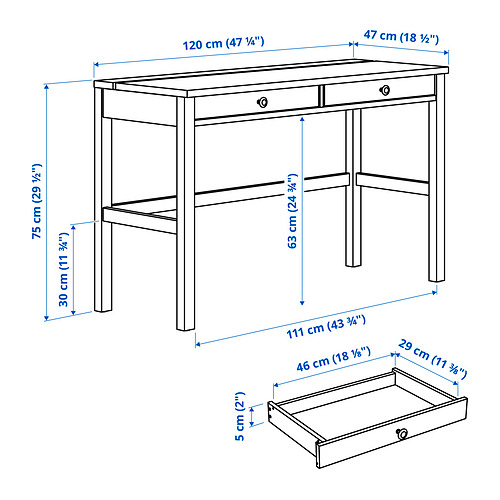 120 cm (47 ¼")

47 cm (18 ½")

75 cm (29 ½")

30 cm (11 ¾")

63 cm (24 ¾")

111 cm (43 ¾")

46 cm (18 ⅛")

29 cm (11 ⅜")

5 cm (2")