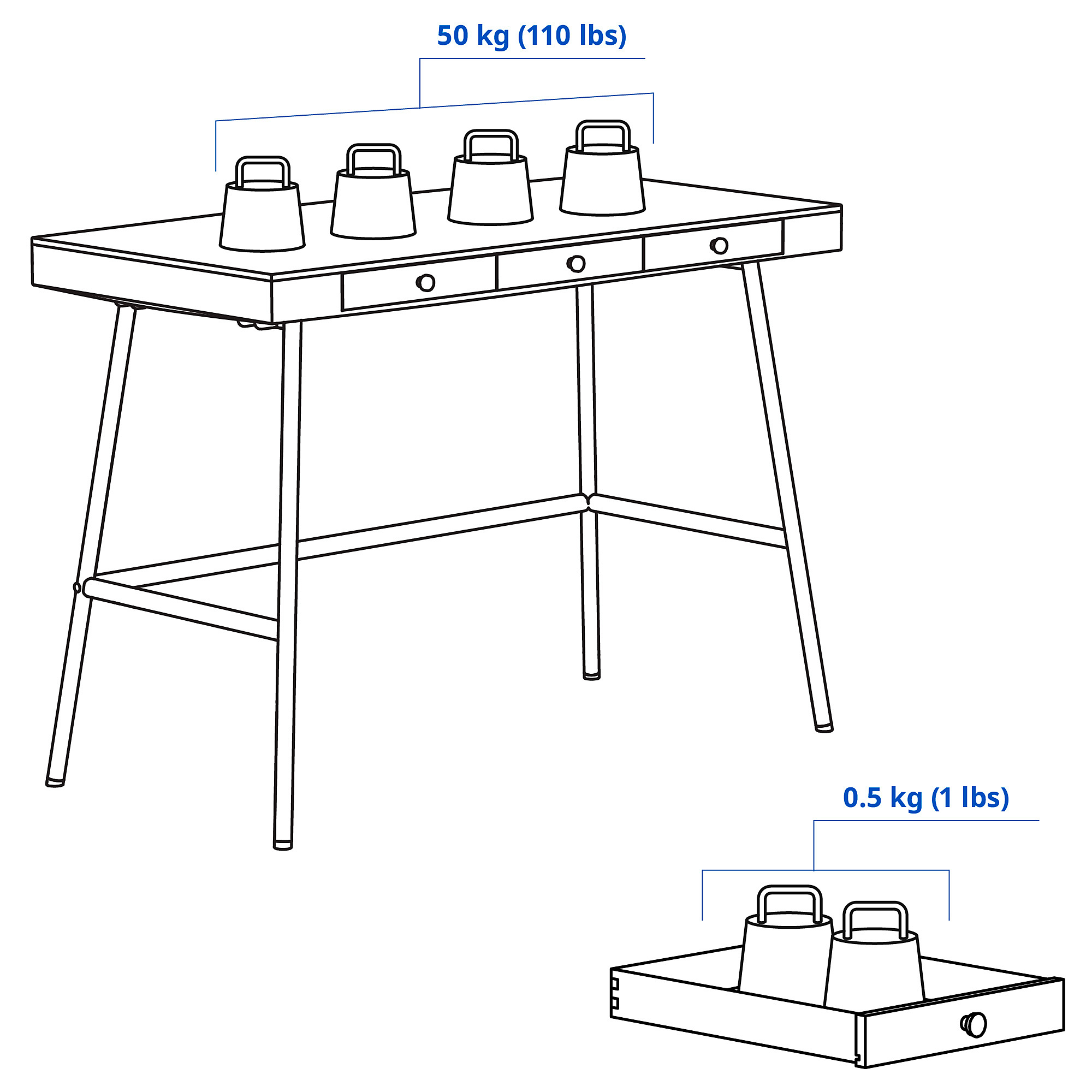 50 kg (110 lbs)

0.5 kg (1 lbs)