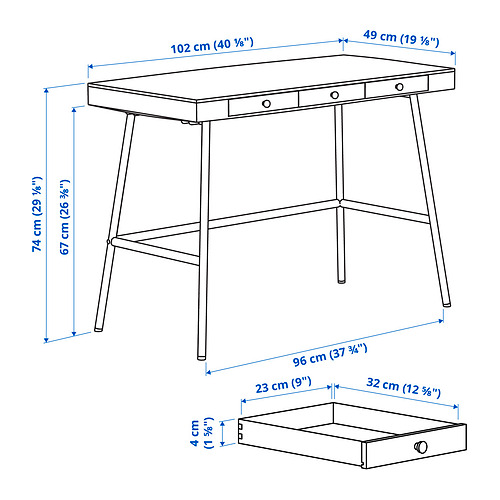 102 cm (40 ⅛")
49 cm (19 ⅛")
74 cm (29 ⅛")
67 cm (26 ⅜")
96 cm (37 ¾")
23 cm (9")
32 cm (12 ⅝")
4 cm (1 ⅝")