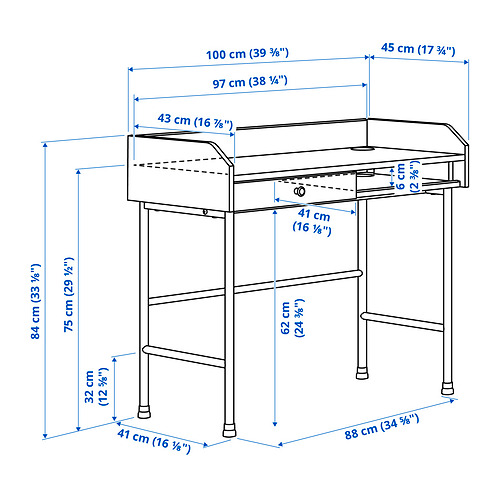 100 cm (39 ⅜")

45 cm (17 ¾")

97 cm (38 ¼")

43 cm (16 ⅞")

6 cm (2 ⅜")

41 cm (16 ⅛")

84 cm (33 ⅛")

75 cm (29 ½")

62 cm (24 ⅜")

32 cm (12 ⅝")

41 cm (16 ⅛")

88 cm (34 ⅝")