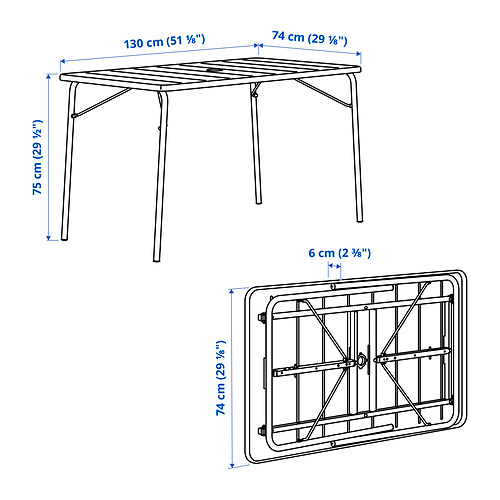 130 cm (51 ⅛")
74 cm (29 ⅛")
75 cm (29 ½")
6 cm (2 ⅜")
74 cm (29 ⅛")