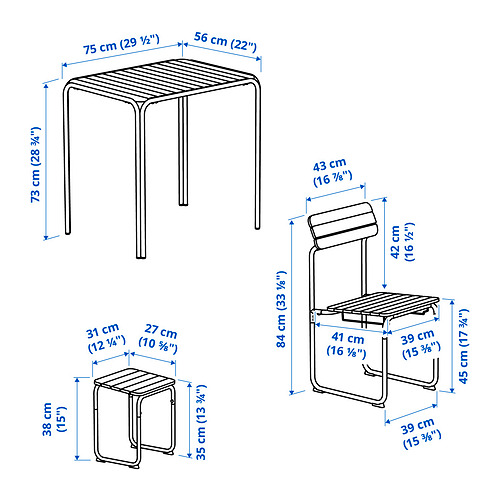 75 cm (29 ½")

56 cm (22")

73 cm (28 ¾")

43 cm (16 ⅞")

42 cm (16 ½")

84 cm (33 ⅛")

41 cm (16 ⅛")

39 cm (15 ⅜")

45 cm (17 ¾")

39 cm (15 ⅜")

31 cm (12 ¼")

27 cm (10 ⅝")

38 cm (15")

35 cm (13 ¾")