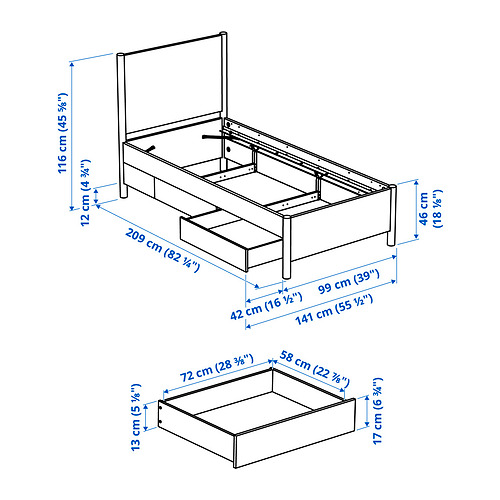 116 cm (45 ⅝")
12 cm (4 ¾")
209 cm (82 ¼")
46 cm (18 ⅛")
99 cm (39")
42 cm (16 ½")
141 cm (55 ½")
72 cm (28 ⅜")
58 cm (22 ⅞")
13 cm (5 ⅛")
17 cm (6 ¾")