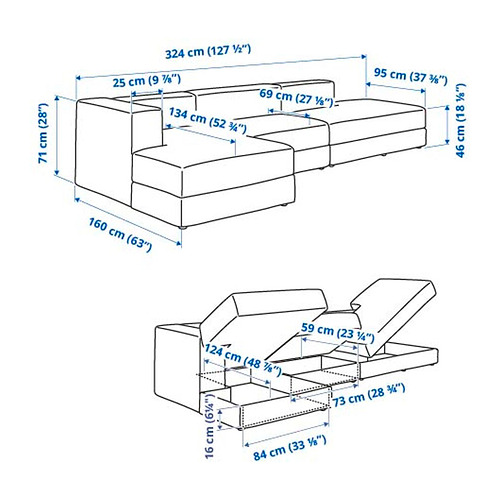 324 cm (127 ½")
25 cm (9 ⅞")
95 cm (37 ⅜")
69 cm (27 ⅛")
134 cm (52 ¾")
71 cm (28")
46 cm (18 ⅛")
160 cm (63")
59 cm (23 ¼")
124 cm (48 ⅞")
73 cm (28 ¾")
16 cm (6¼")
84 cm (33 ⅛")