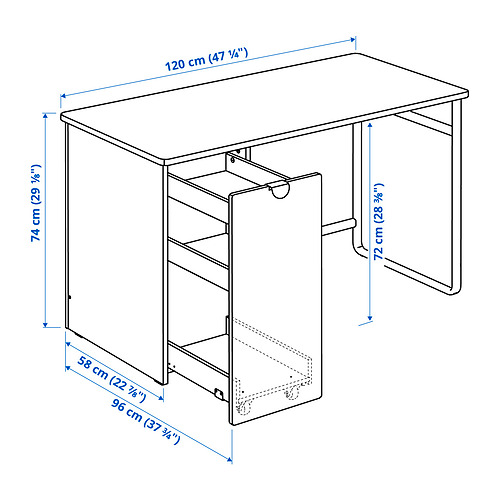 120 cm (47 ¼")

74 cm (29 ⅛")

72 cm (28 ⅜")

58 cm (22 ⅞")

96 cm (37 ¾")