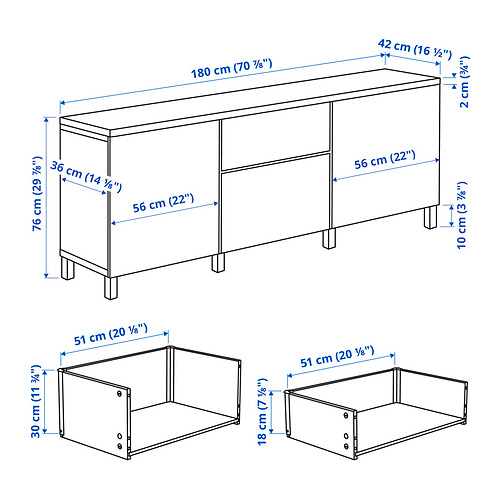 180 cm (70 ⅞")

42 cm (16 ½")

2 cm (¾")

76 cm (29 ⅞")

36 cm (14 ⅛")

56 cm (22")

56 cm (22")

10 cm (3 ⅞")

51 cm (20 ⅛")

30 cm (11 ¾")

51 cm (20 ⅛")

18 cm (7 ⅛")