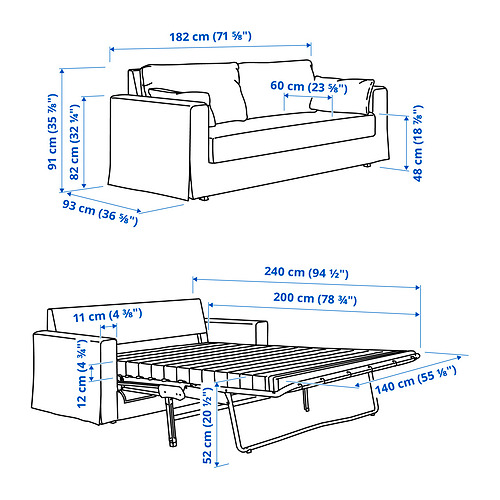 182 cm (71 ⅝")
60 cm (23 ⅝")
91 cm (35 ⅞")
82 cm (32 ¼")
48 cm (18 ⅞")
93 cm (36 ⅝")
240 cm (94 ½")
200 cm (78 ¾")
11 cm (4 ⅜")
12 cm (4 ¾")
140 cm (55 ⅛")
52 cm (20 ½")