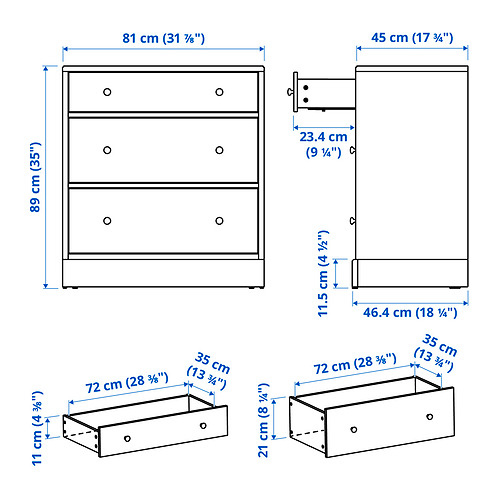 81 cm (31 ⅞")

45 cm (17 ¾")

89 cm (35")

23.4 cm (9 ¼")

11.5 cm (4 ½")

46.4 cm (18 ¼")

72 cm (28 ⅜")

35 cm (13 ¾")

11 cm (4 ⅜")

72 cm (28 ⅜")

35 cm (13 ¾")

21 cm (8 ¼")