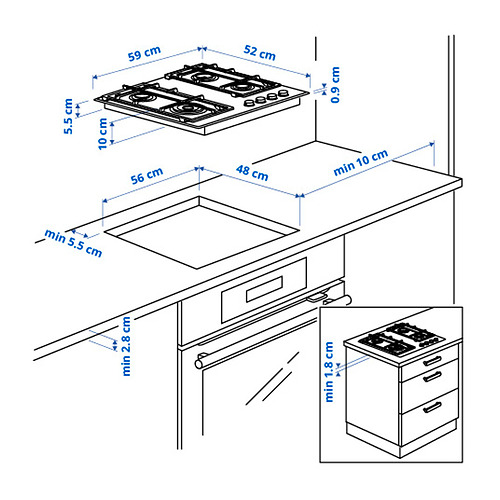 59 cm
52 cm
0.9 cm
5.5 cm
10 cm
56 cm
48 cm
min 10 cm
min 5.5 cm
min 2.8 cm
min 1.8 cm