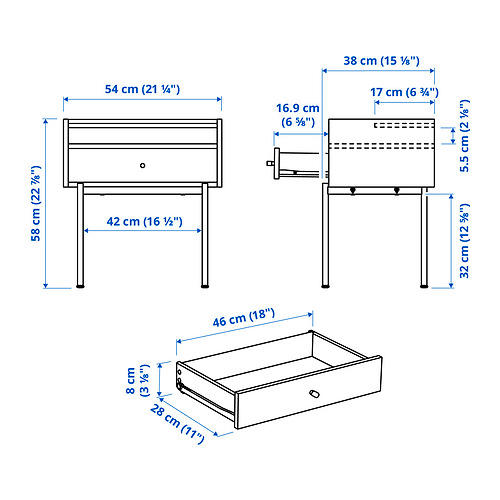 54 cm (21 ¼")

58 cm (22 ⅞")

42 cm (16 ½")

38 cm (15 ⅛")

17 cm (6 ¾")

16.9 cm (6 ⅝")

5.5 cm (2 ⅛")

32 cm (12 ⅝")

46 cm (18")

8 cm (3 ⅛")

28 cm (11")