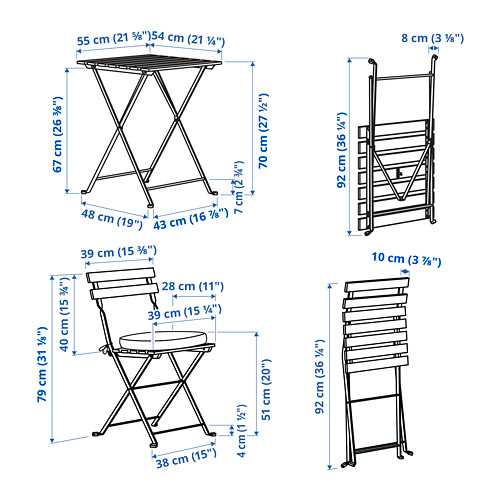 55 cm (21 ⅝")
54 cm (21 ¼")
67 cm (26 ⅜")
70 cm (27 ½")
7 cm (2 ¾")
48 cm (19")
43 cm (16 ⅞")
8 cm (3 ⅛")
92 cm (36 ¼")
39 cm (15 ⅜")
28 cm (11")
39 cm (15 ¼")
40 cm (15 ¾")
79 cm (31 ⅛")
51 cm (20")
4 cm (1 ½")
38 cm (15")
10 cm (3 ⅞")
92 cm (36 ¼")