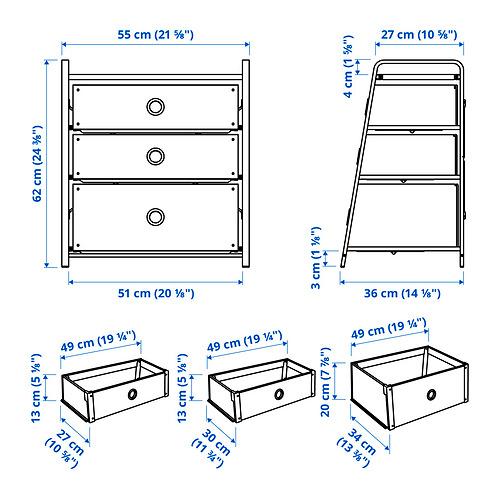 55 cm (21 ⅝")

62 cm (24 ⅜")

51 cm (20 ⅛")

27 cm (10 ⅝")

4 cm (1 ⅝")

3 cm (1 ⅛")

36 cm (14 ⅛")

49 cm (19 ¼")

13 cm (5 ⅛")

27 cm (10 ⅝")

49 cm (19 ¼")

13 cm (5 ⅛")

30 cm (11 ¾")

49 cm (19 ¼")

20 cm (7 ⅞")

34 cm (13 ⅜")