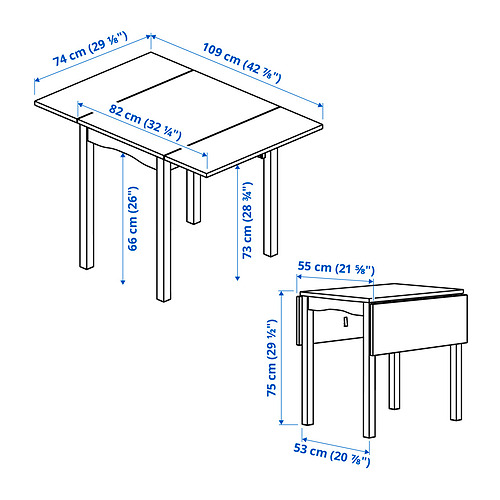 74 cm (29 ⅛")

109 cm (42 ⅞")

82 cm (32 ¼")

66 cm (26")

73 cm (28 ¾")

55 cm (21 ⅝")

75 cm (29 ½")

53 cm (20 ⅞")