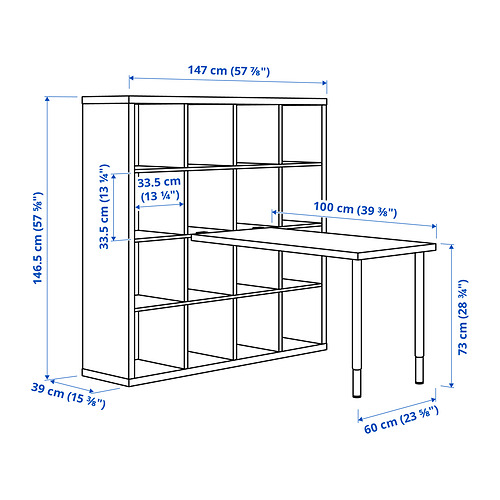 147 cm (57 ⅞")

146.5 cm (57 ⅝")

33.5 cm (13 ¼")

33.5 cm (13 ¼")

100 cm (39 ⅜")

73 cm (28 ¾")

39 cm (15 ⅜")

60 cm (23 ⅝")