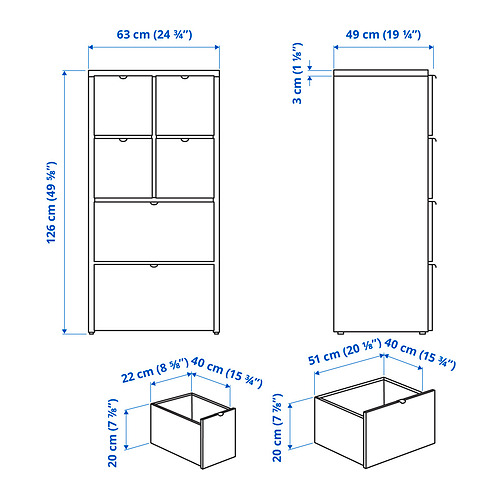 63 cm (24 ¾")

49 cm (19 ¼")

3 cm (1 ⅛")

126 cm (49 ⅝")

22 cm (8 ⅝") 40 cm (15 ¾")

20 cm (7 ⅞")

51 cm (20 ⅛") 40 cm (15 ¾")

20 cm (7 ⅞")