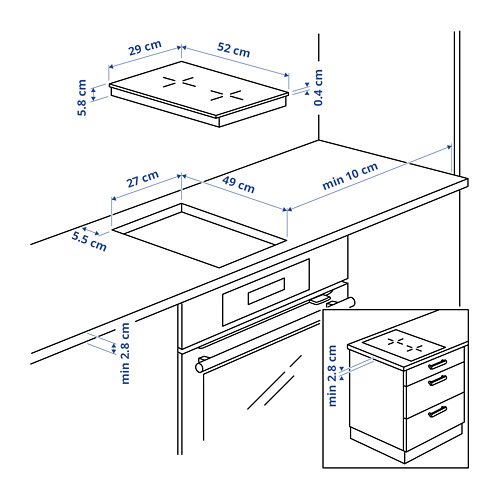 29 cm
52 cm
5.8 cm
0.4 cm
27 cm
49 cm
min 10 cm
5.5 cm
min 2.8 cm
min 2.8 cm