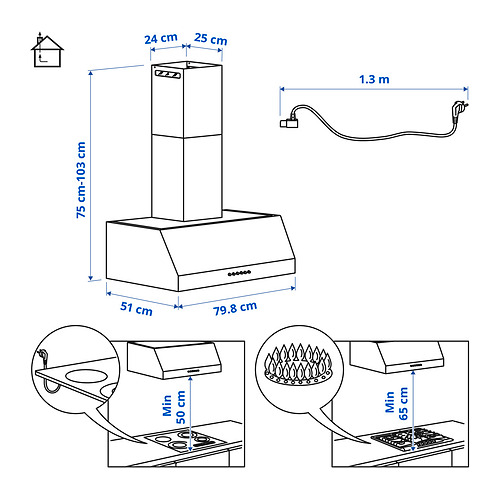 24 cm
25 cm
1.3 m
75 cm-103 cm
51 cm
79.8 cm
Min 50 cm
Min 65 cm