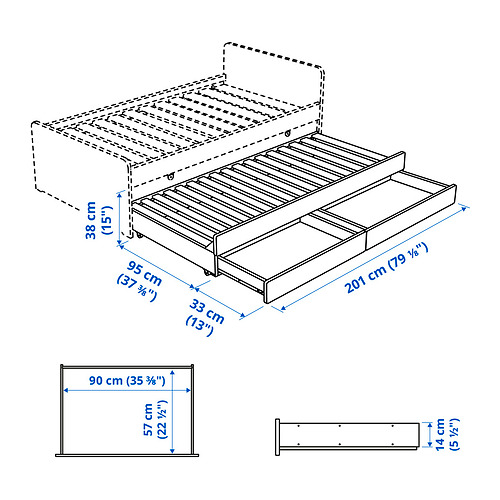 38 cm
(15")

95 cm
(37 ⅜")

33 cm
(13")

201 cm (79 ⅛")

90 cm (35 ⅜")

57 cm
(22 ½")

14 cm
(5 ½")