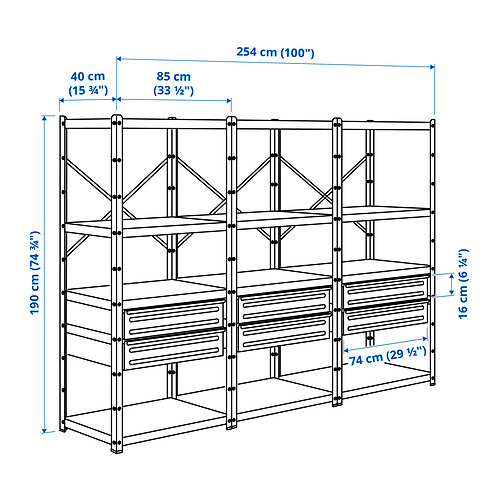 254 cm (100")

40 cm (15 ¾")

85 cm (33 ½")

190 cm (74 ¾")

16 cm (6 ¼")

74 cm (29 ½")