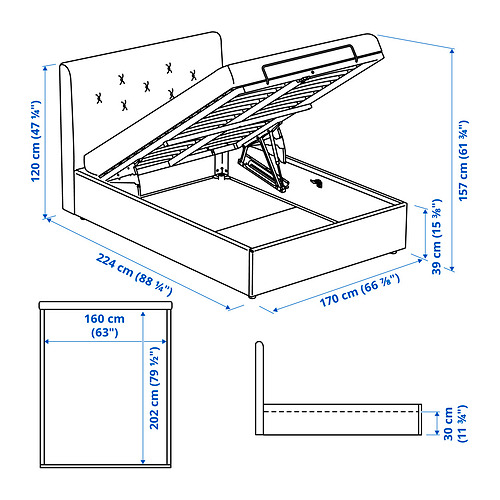 120 cm (47 ¼")

157 cm (61 ¾")

39 cm (15 ⅜")

224 cm (88 ¼")

170 cm (66 ⅞")

160 cm (63")

202 cm (79 ½")

30 cm (11 ¾")