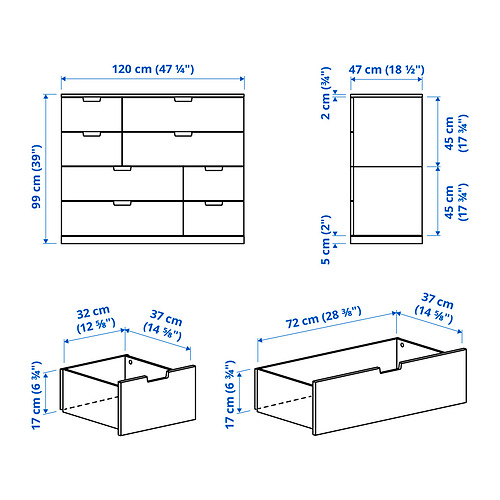 120 cm (47 ¼")

99 cm (39")

47 cm (18 ½")

2 cm (¾")

45 cm (17 ¾")

45 cm (17 ¾")

5 cm (2")

32 cm (12 ⅝")

37 cm (14 ⅝")

17 cm (6 ¾")

72 cm (28 ⅜")

37 cm (14 ⅝")

17 cm (6 ¾")