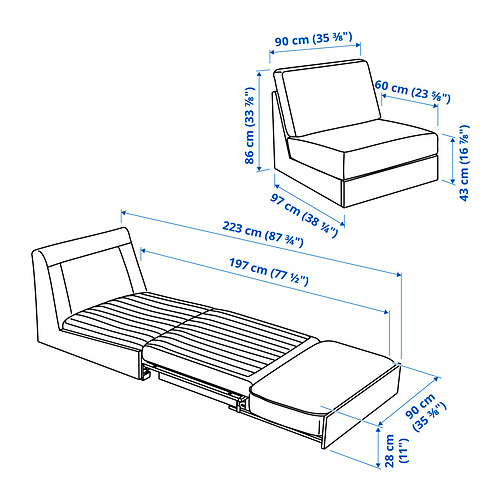 90 cm (35 ⅜")
60 cm (23 ⅝")
86 cm (33 ⅞")
43 cm (16 ⅞")
97 cm (38 ¼")
223 cm (87 ¾")
197 cm (77 ½")
90 cm (35 ⅜")
28 cm (11")